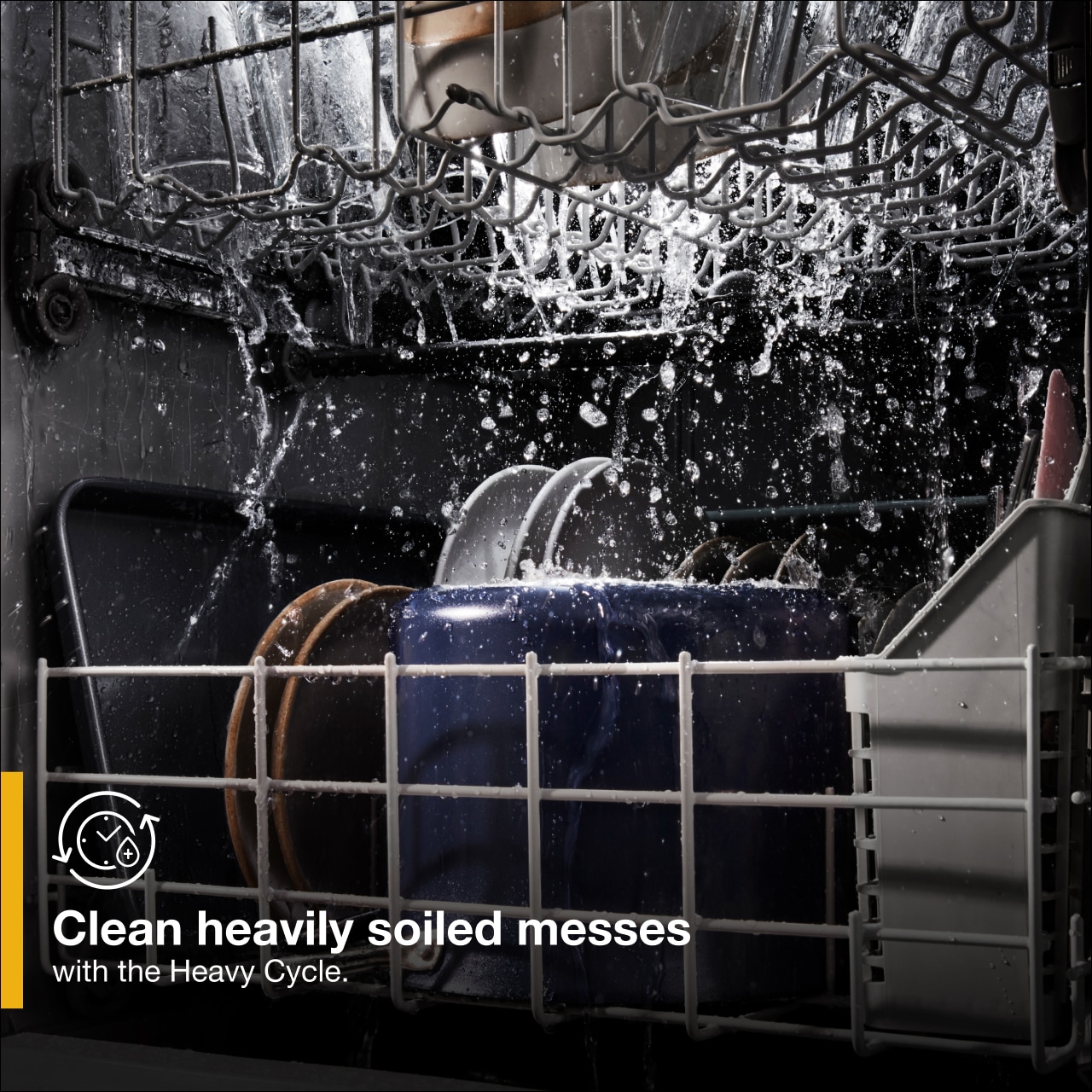 Clean heavily soiled messes
with the Heavy Cycle.