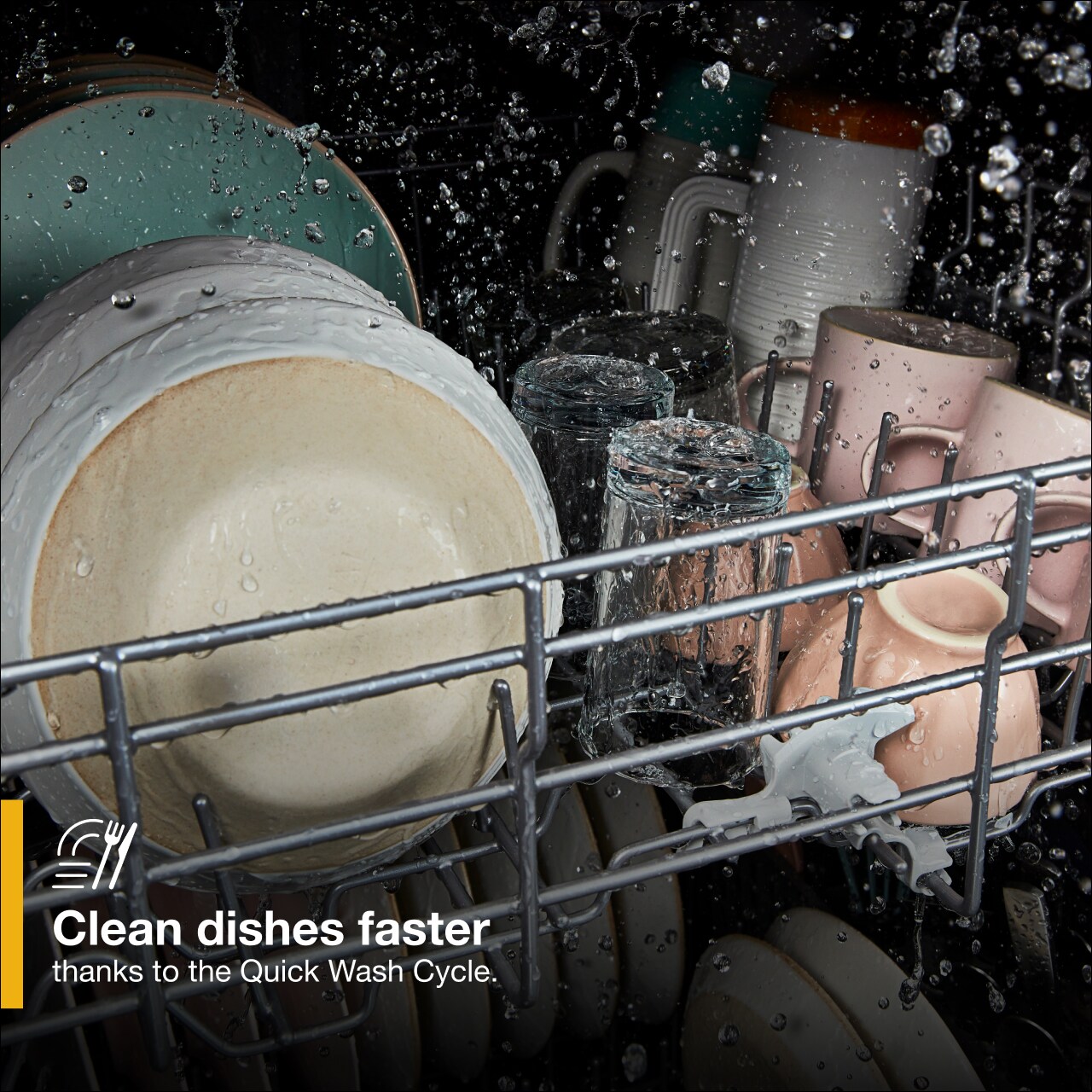 Clean dishes faster
thanks to the Quick Wash Cycle.