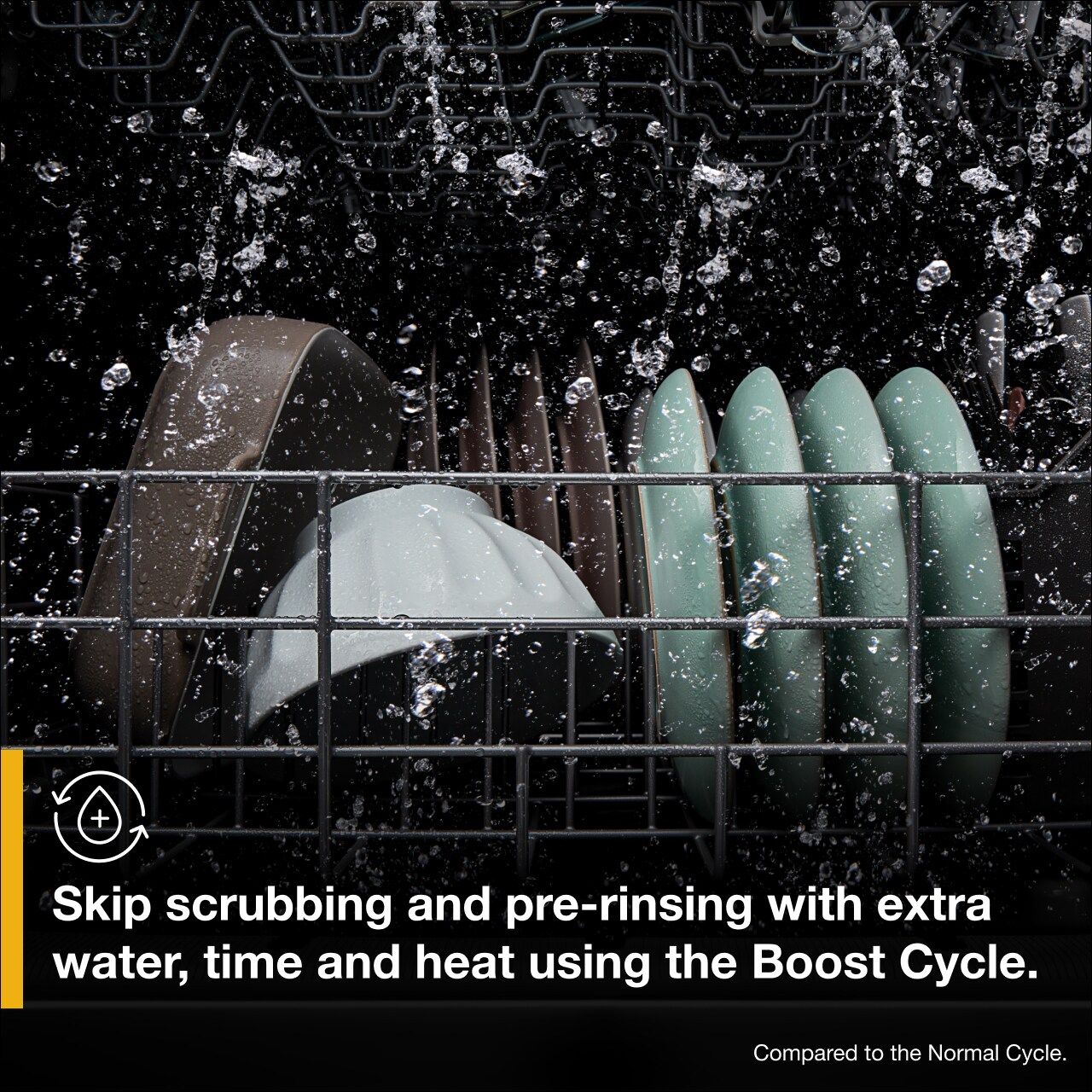 Skip scrubbing and pre-rinsing with extra water, time and heat using the Boost Cycle.

Compared to the Normal Cycle.