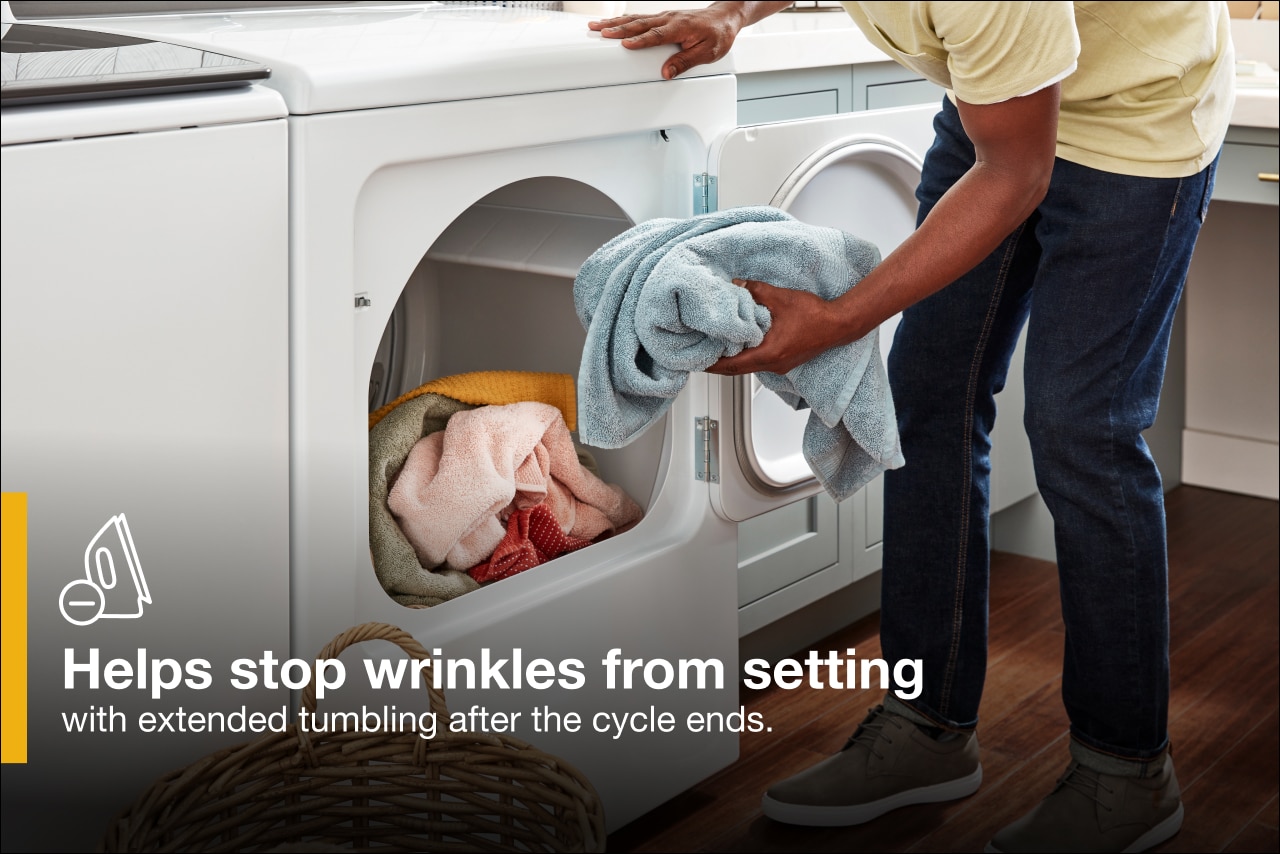 Helps stop wrinkles from setting
with extended tumbling after the cycle ends.