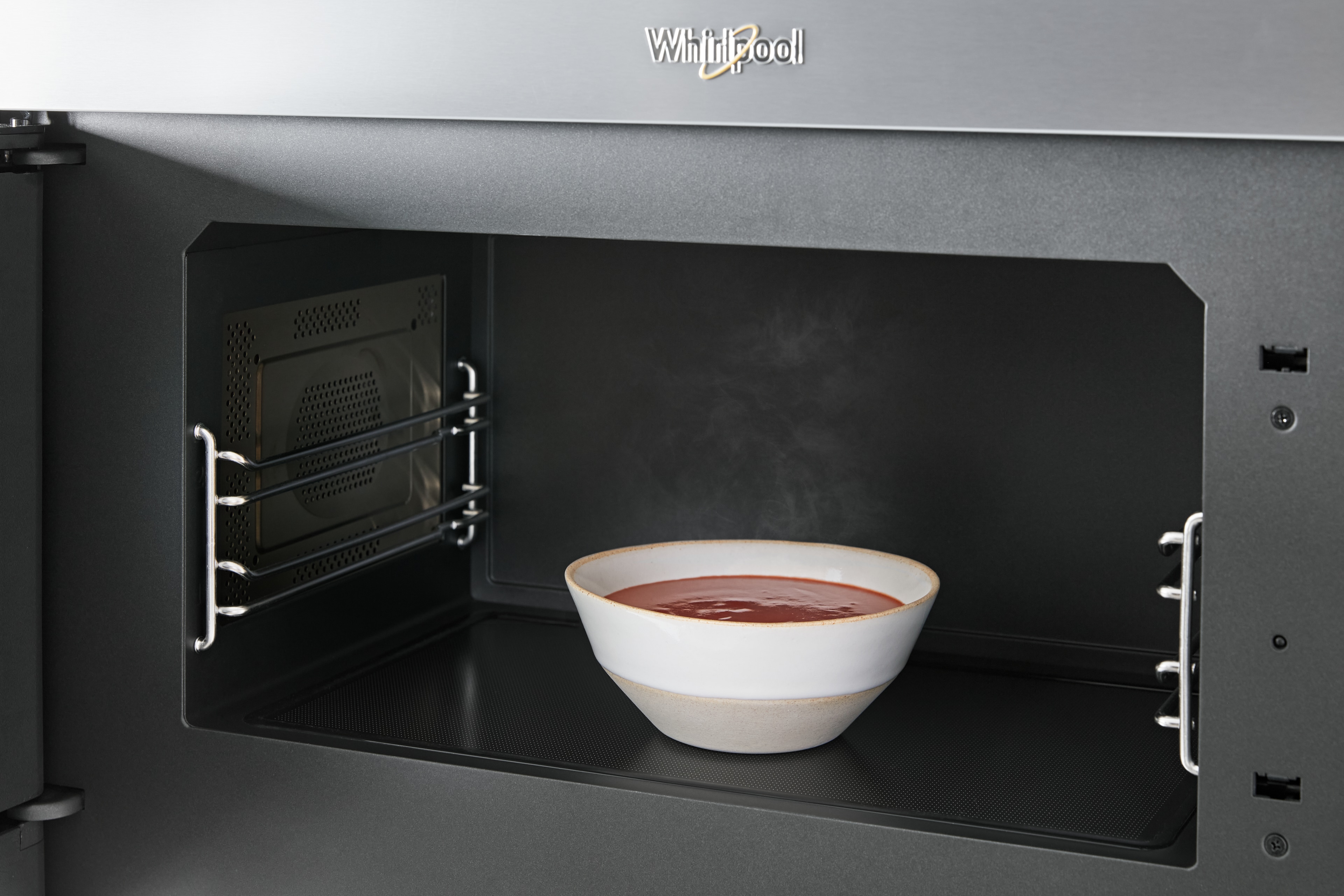 Whirlpool