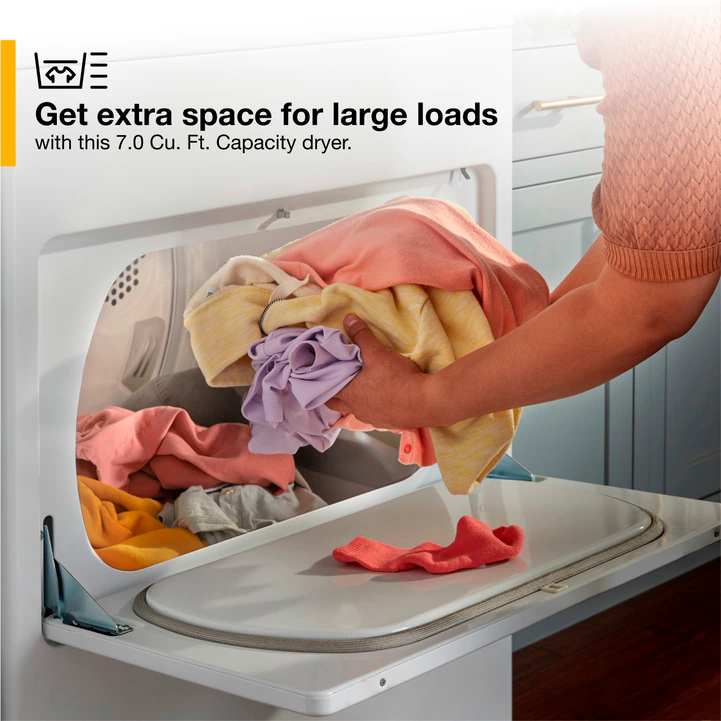 Get extra space for large loads
with this 7.0 Cu. Ft. Capacity dryer.