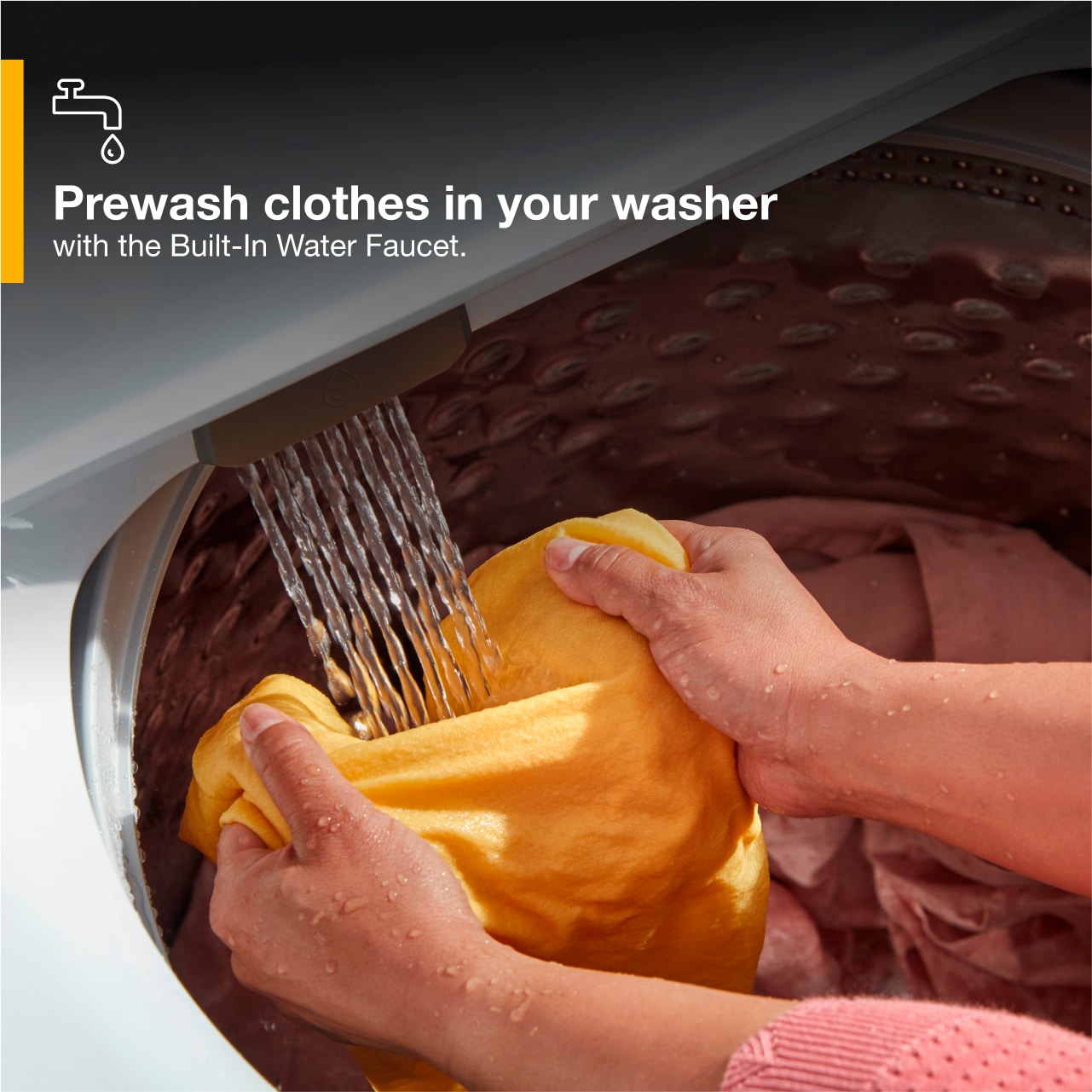 Prewash clothes in your washer
with the Built-In Water Faucet.