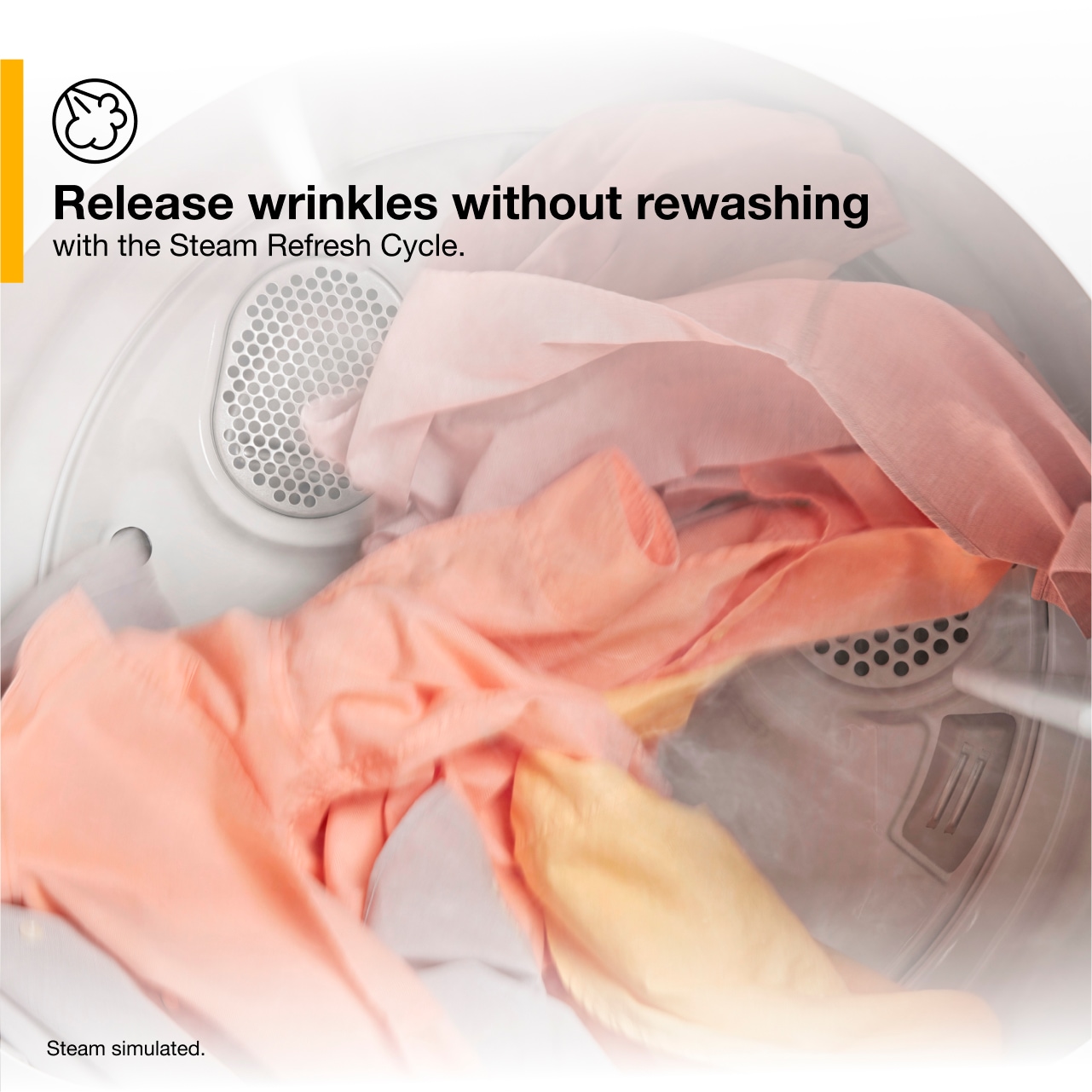 Release wrinkles without rewashing
with the Steam Refresh Cycle.

Steam simulated.