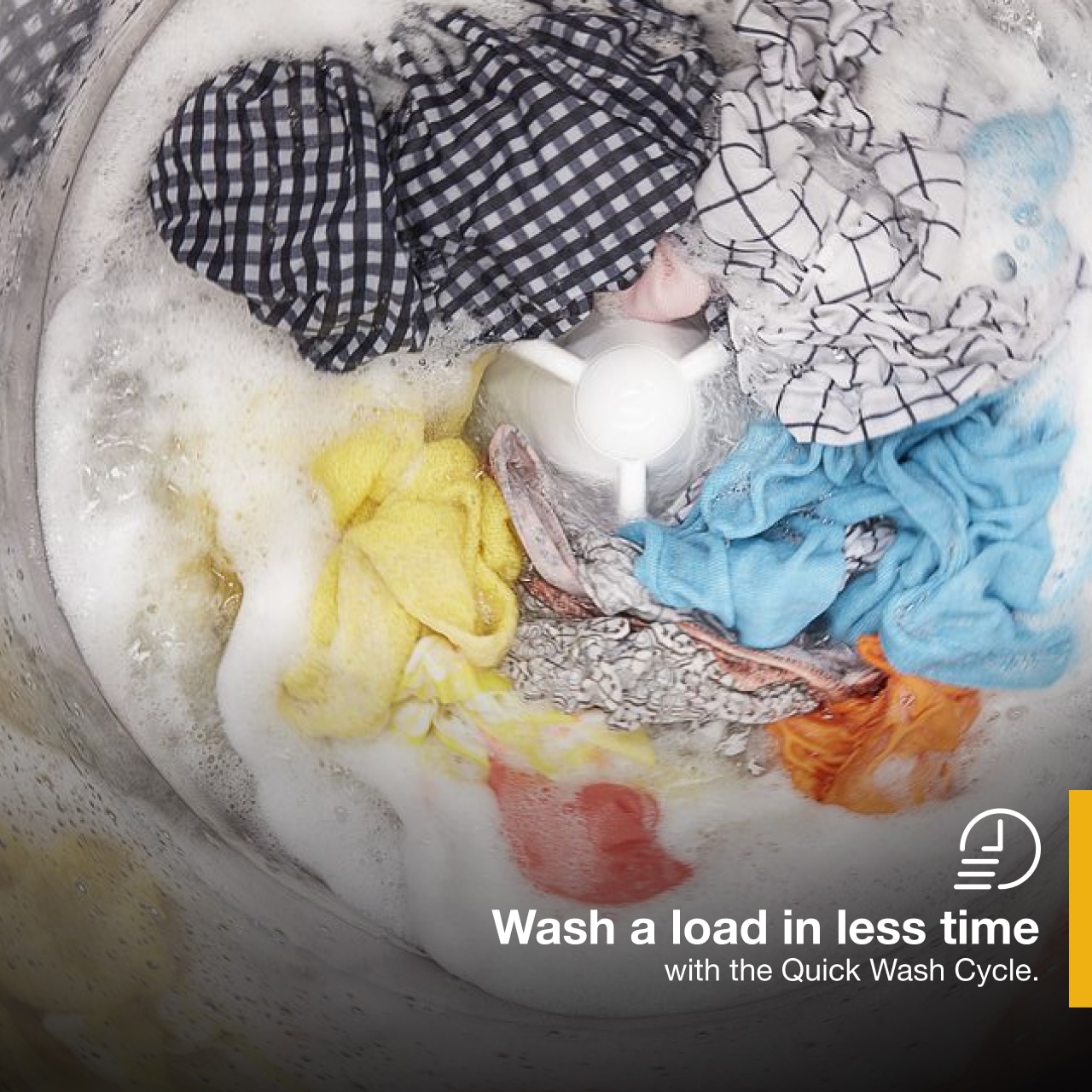 Wash a load in less time
with the Quick Wash Cycle.