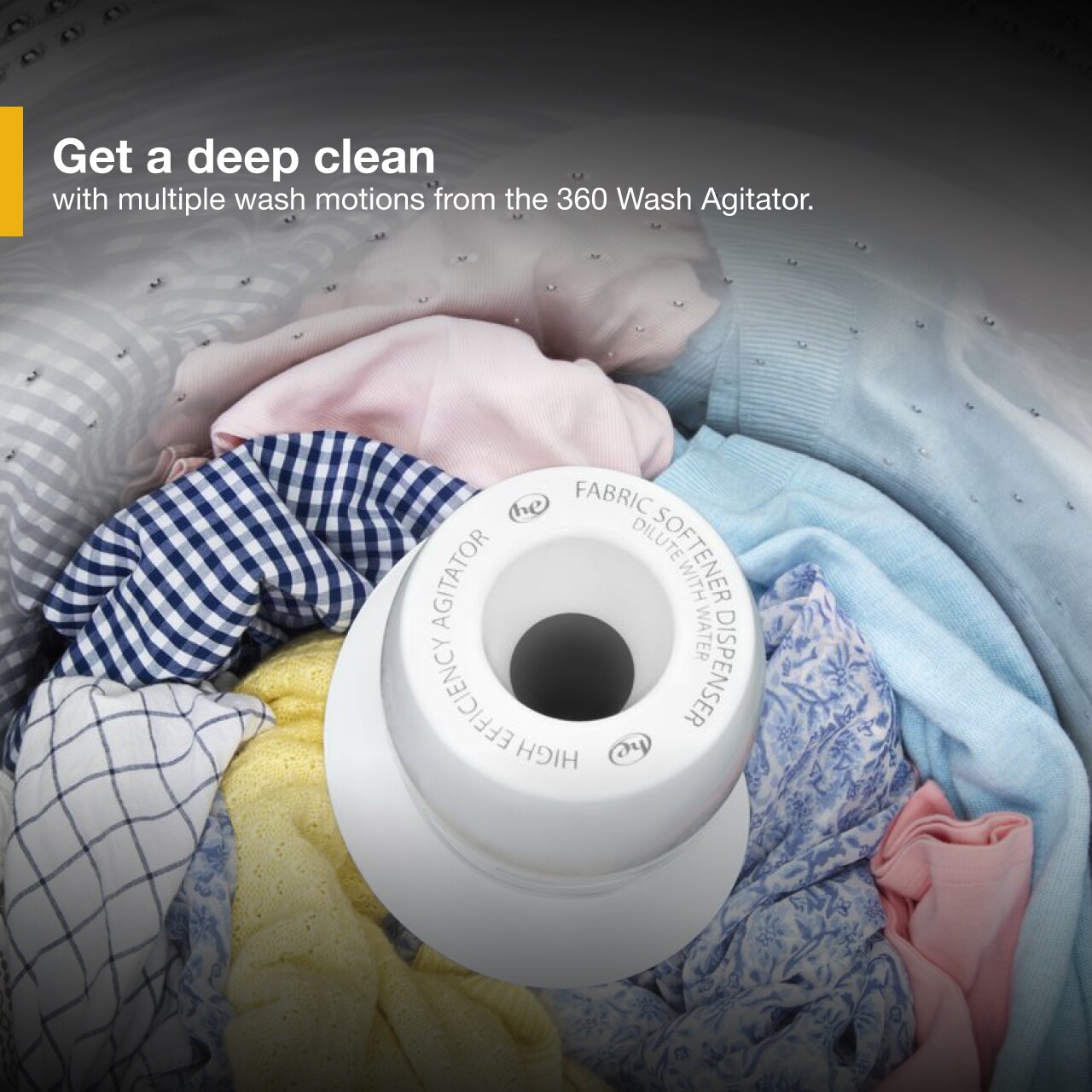 Get a deep clean
with multiple wash motions from the 360 Wash Agitator.

he FABRIC SOFTENER DISPENSER
DILUTE WITH WATER
he HIGH EFFICIENCY AGITATOR