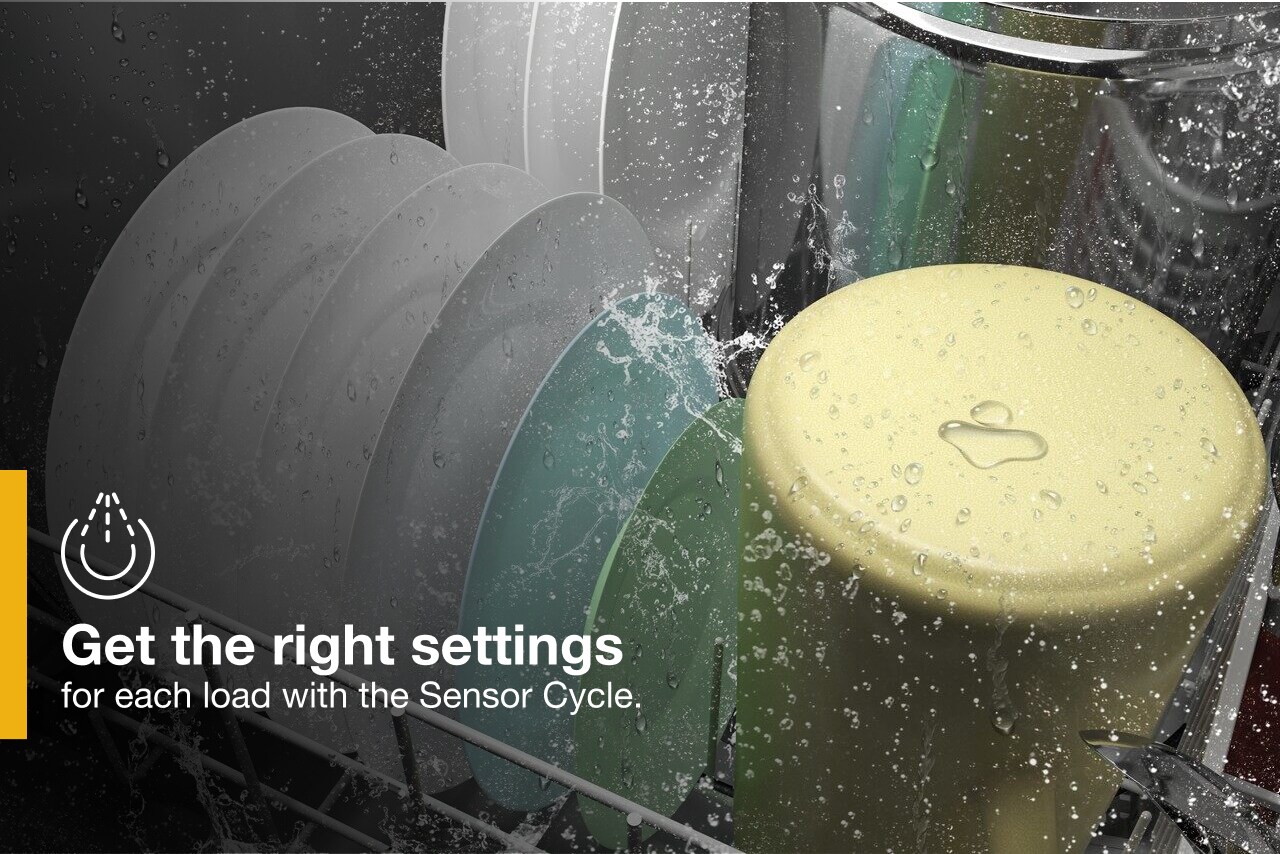 Get the right settings
for each load with the Sensor Cycle.