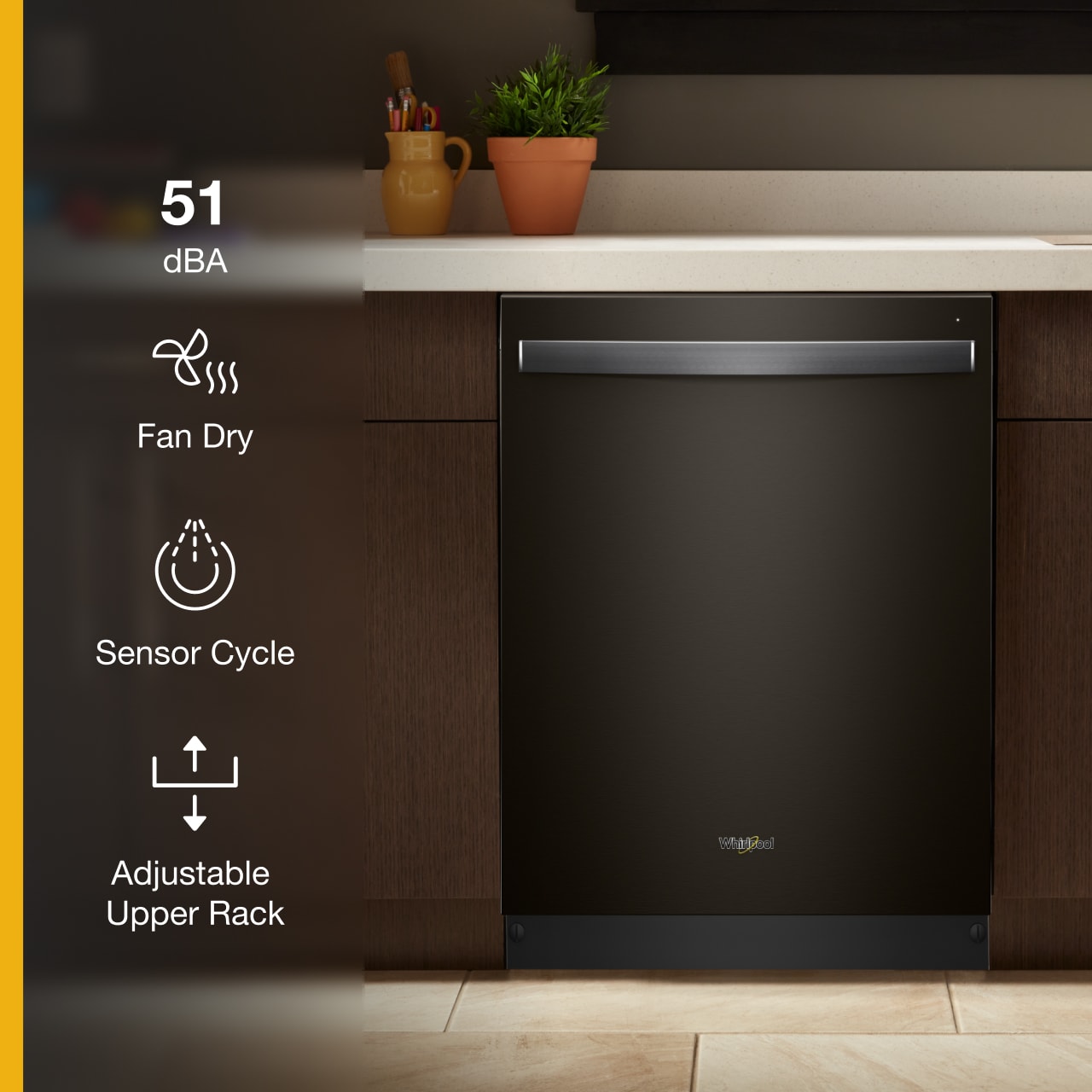 51
dBA

Fan Dry

Sensor Cycle

Adjustable Upper Rack

Whirlpool