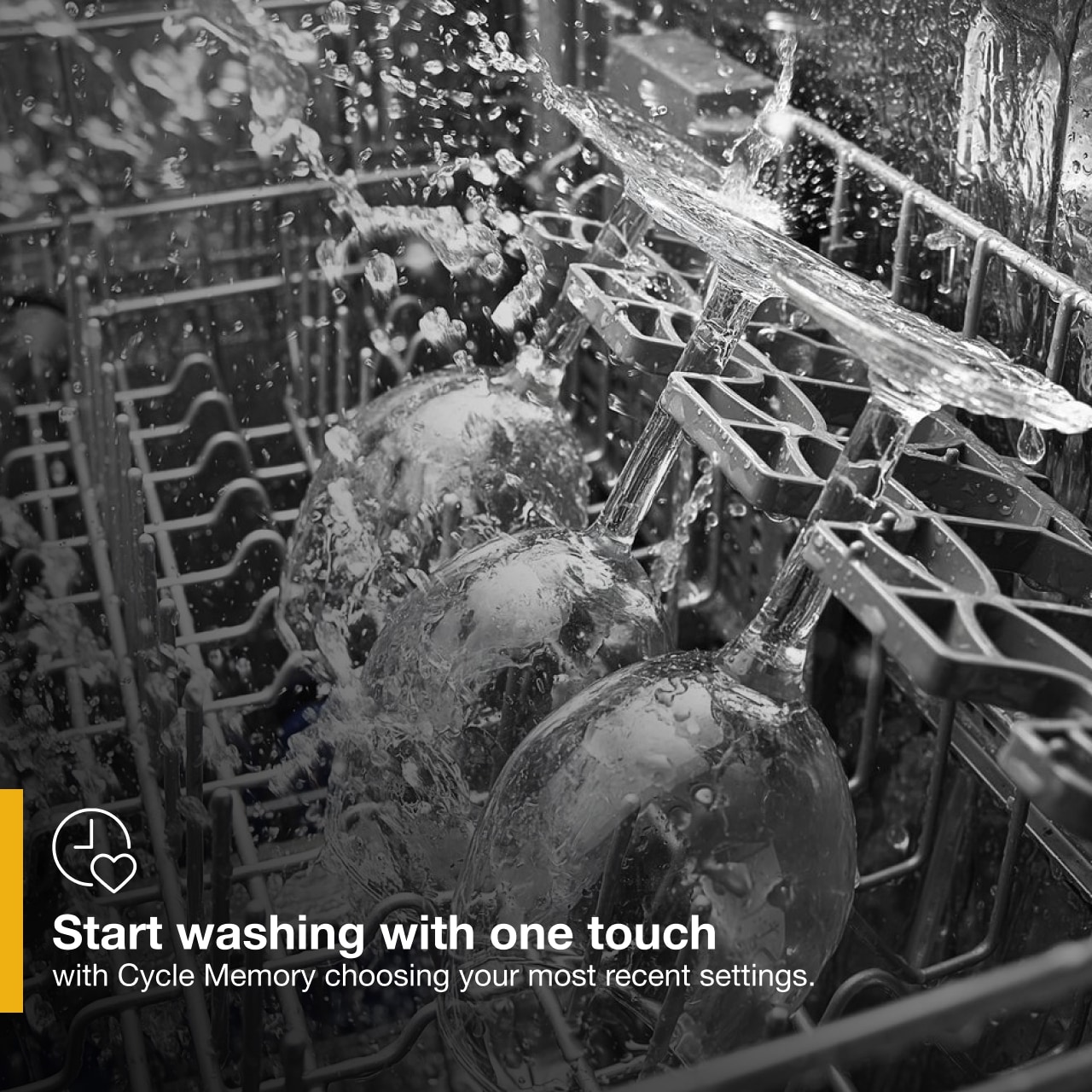 Start washing with one touch
with Cycle Memory choosing your most recent settings.