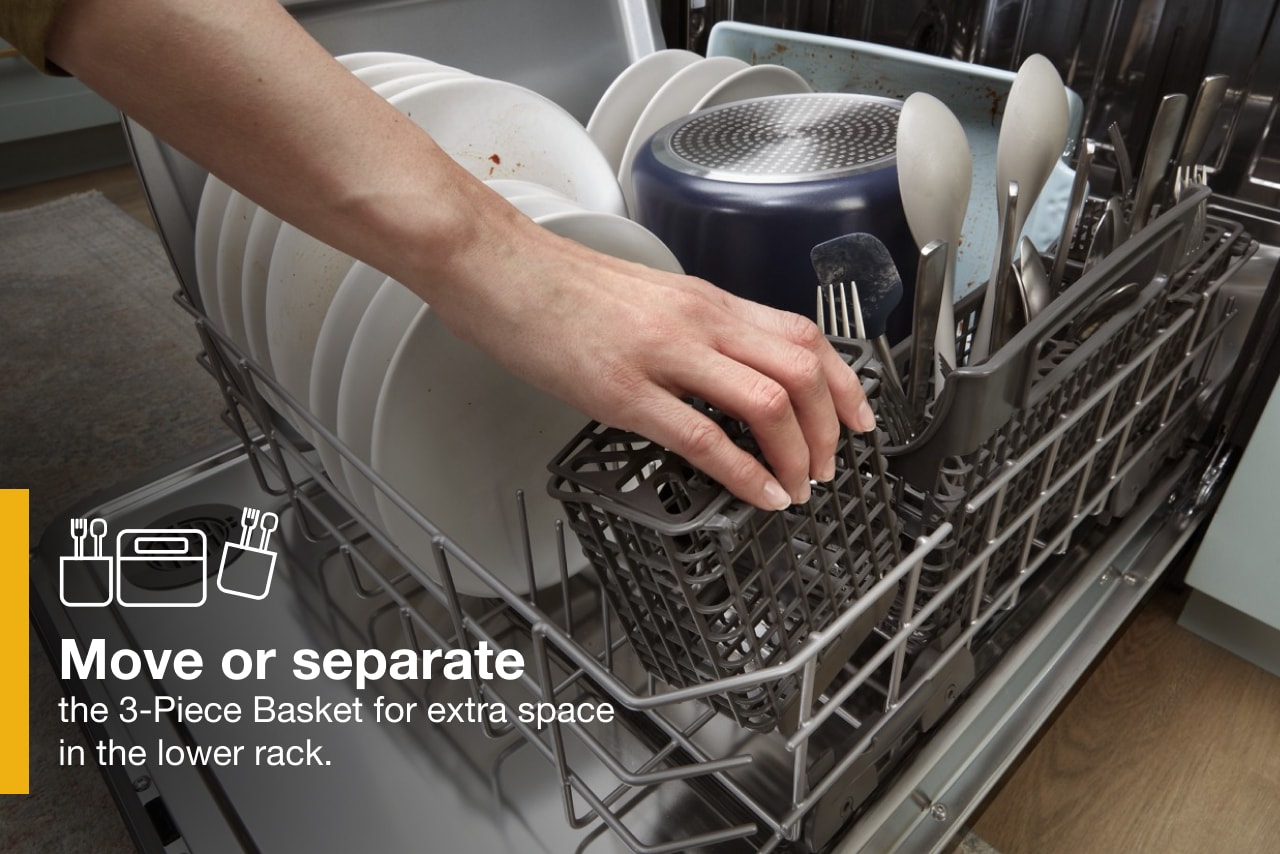 Move or separate
the 3-Piece Basket for extra space in the lower rack.