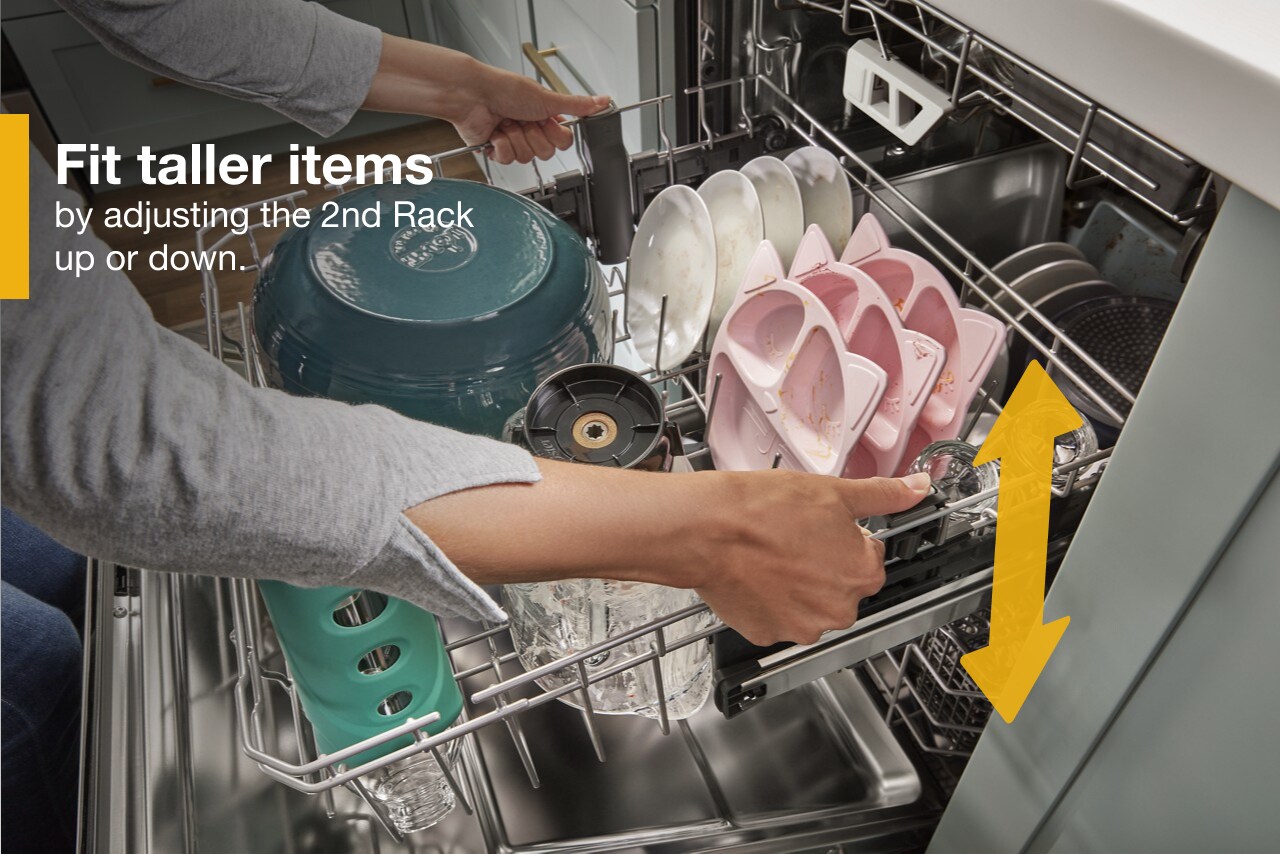 Fit taller items
by adjusting the 2nd Rack up or down.