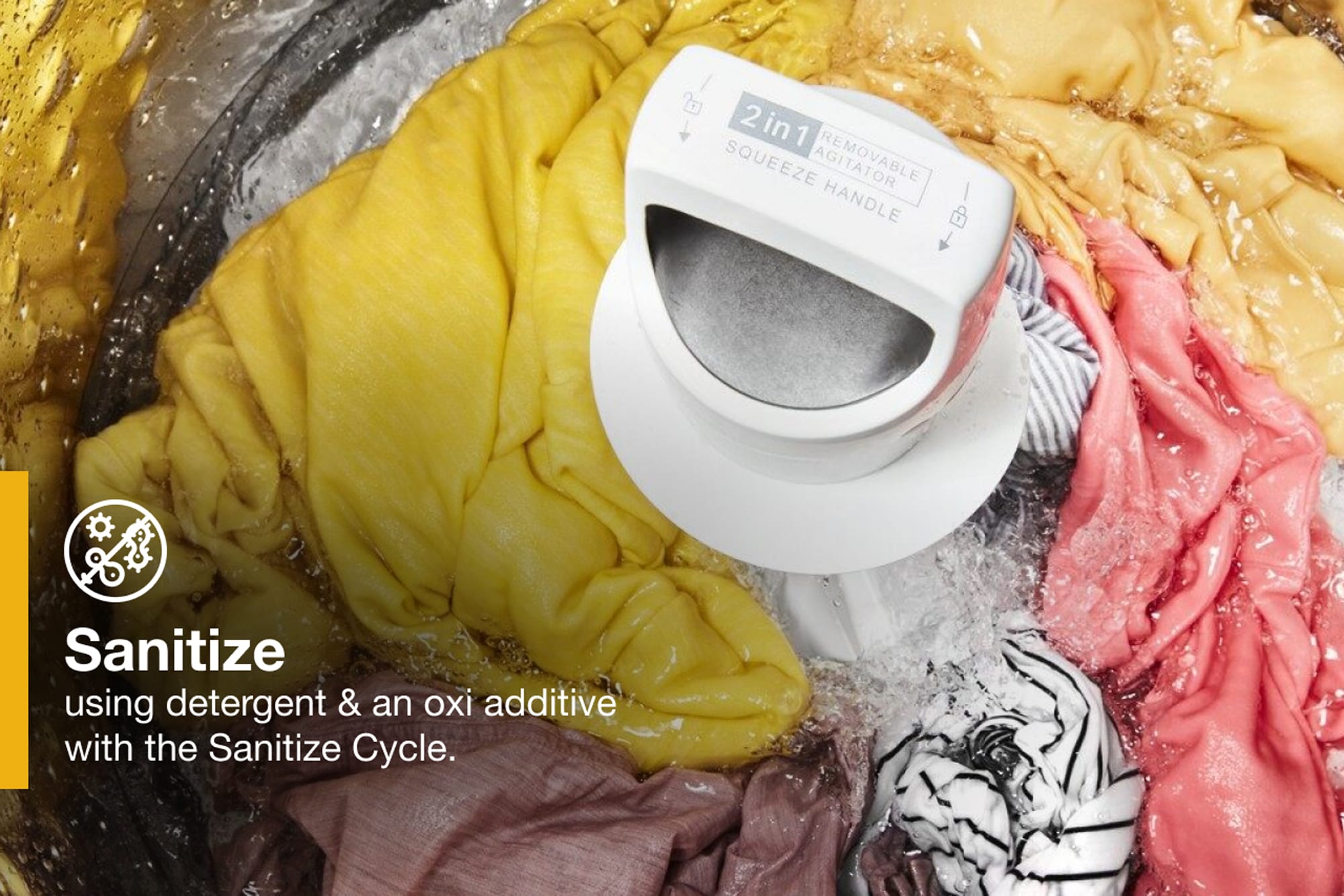 2 in 1 REMOVABLE AGITATOR
SQUEEZE HANDLE

Sanitize
using detergent & an oxi additive with the Sanitize Cycle.