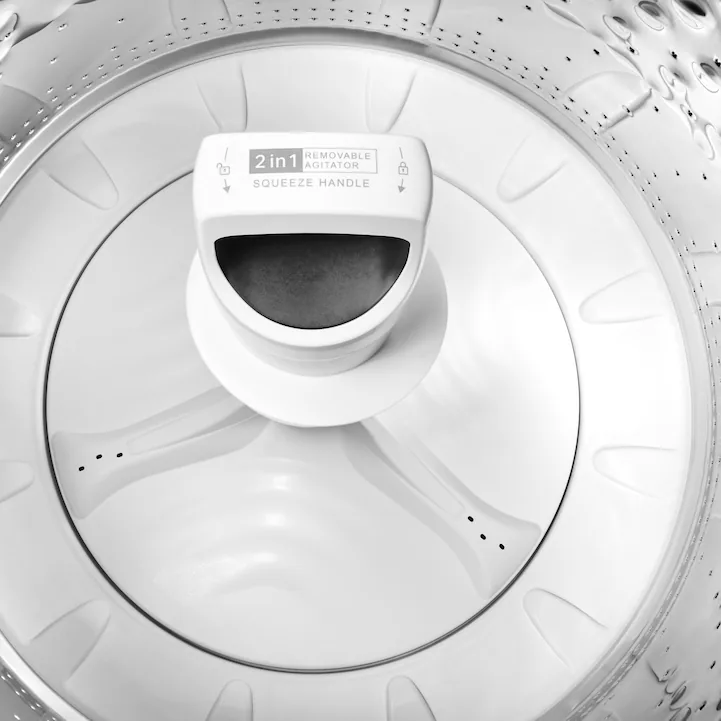 2 in 1 REMOVABLE AGITATOR
SQUEEZE HANDLE