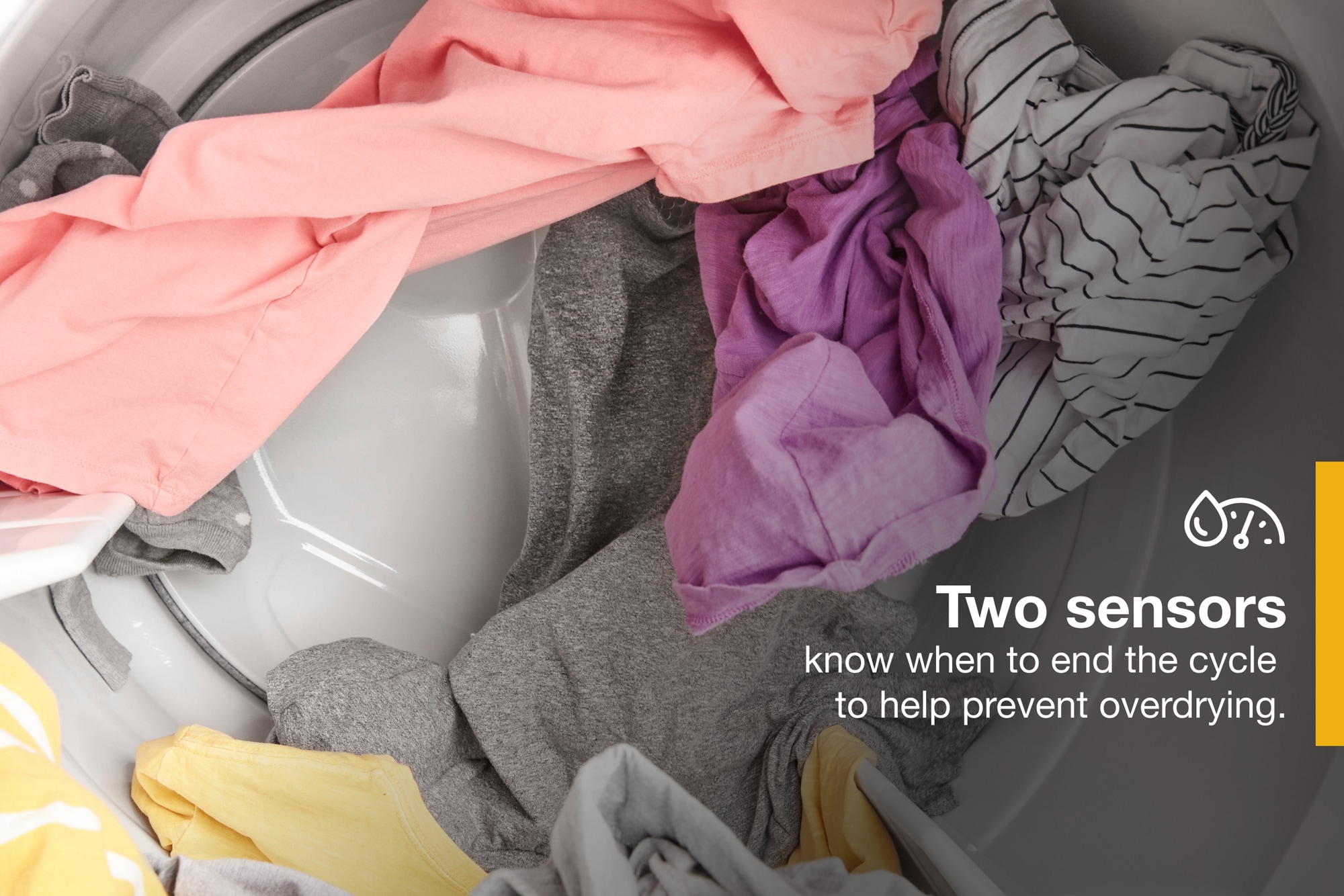 Two sensors
know when to end the cycle to help prevent overdrying.