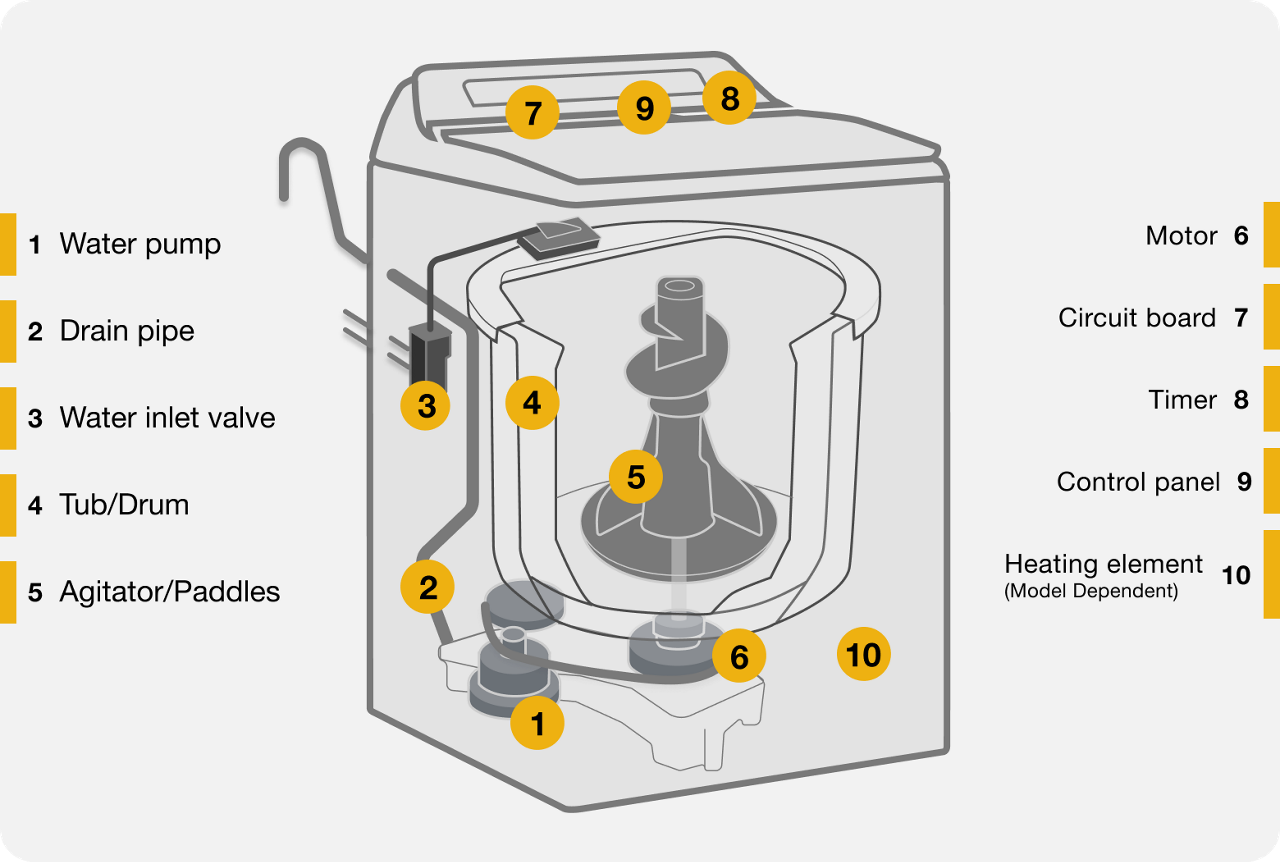 1 Water pump

2 Drain pipe

3 Water inlet valve

4 Tub/Drum

5 Agitator/Paddles

7 9 8

3 4

5

2

6 10

1

Motor 6

Circuit board 7

Timer 8

Control panel 9

Heating element (Model Dependent) 10