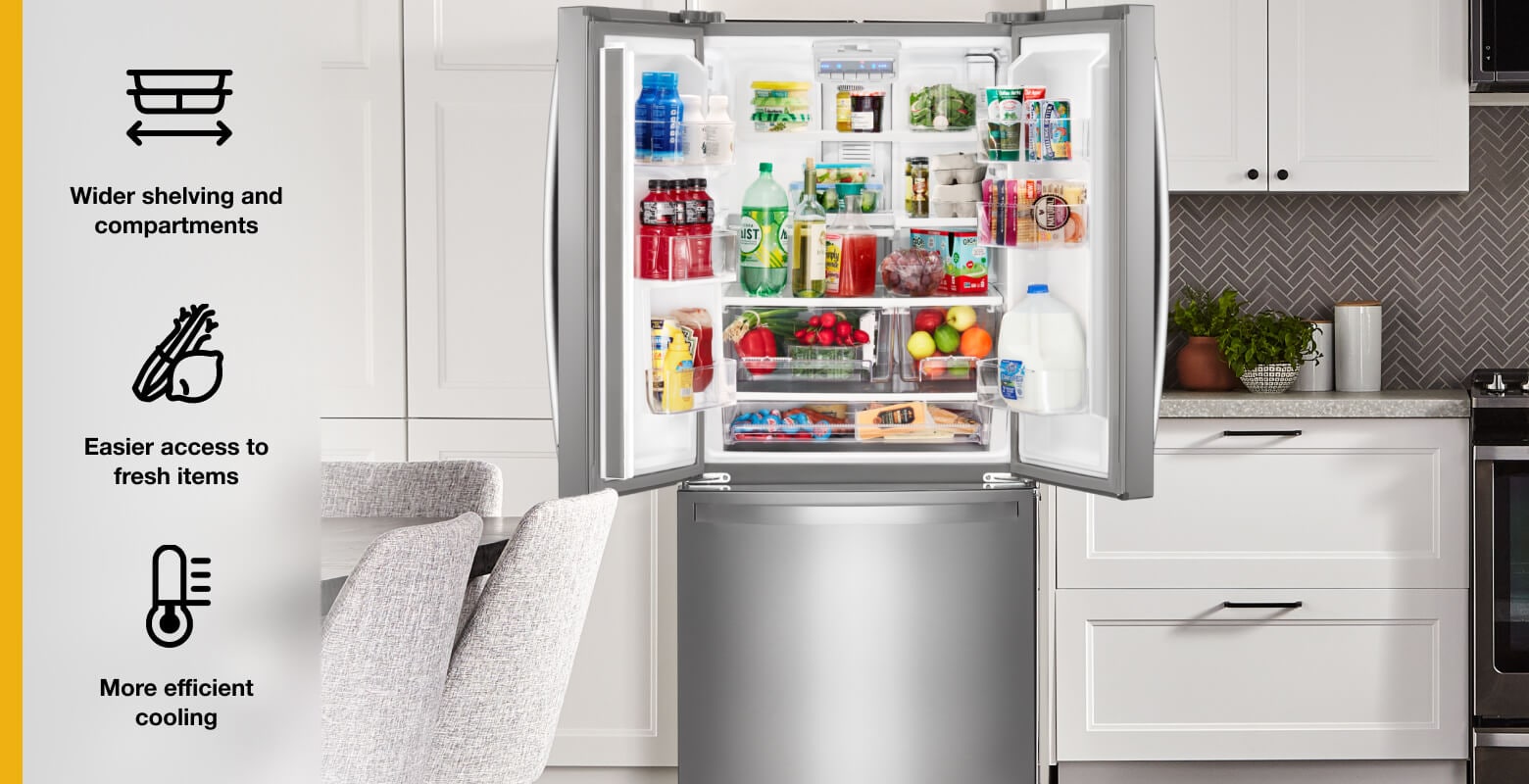 Wider shelving and compartments

Easier access to fresh items

More efficient cooling