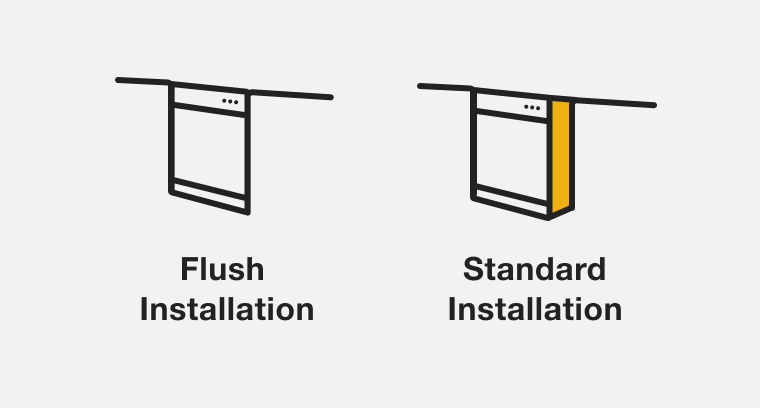 Flush Installation

Standard Installation