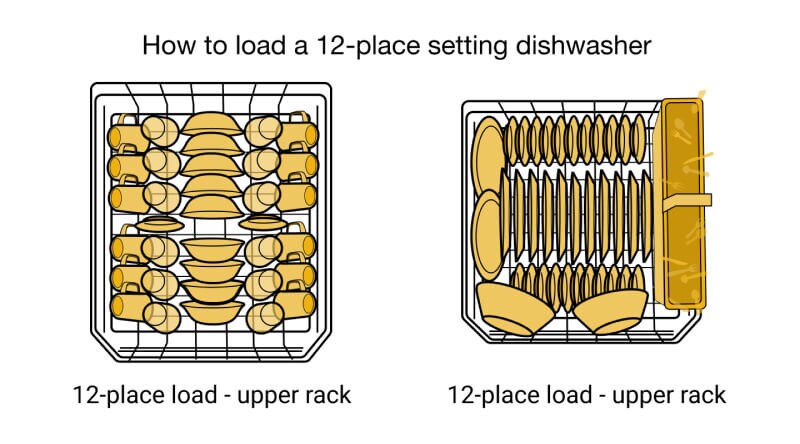 How to load a 12-place setting dishwasher

12-place load - upper rack

12-place load - upper rack