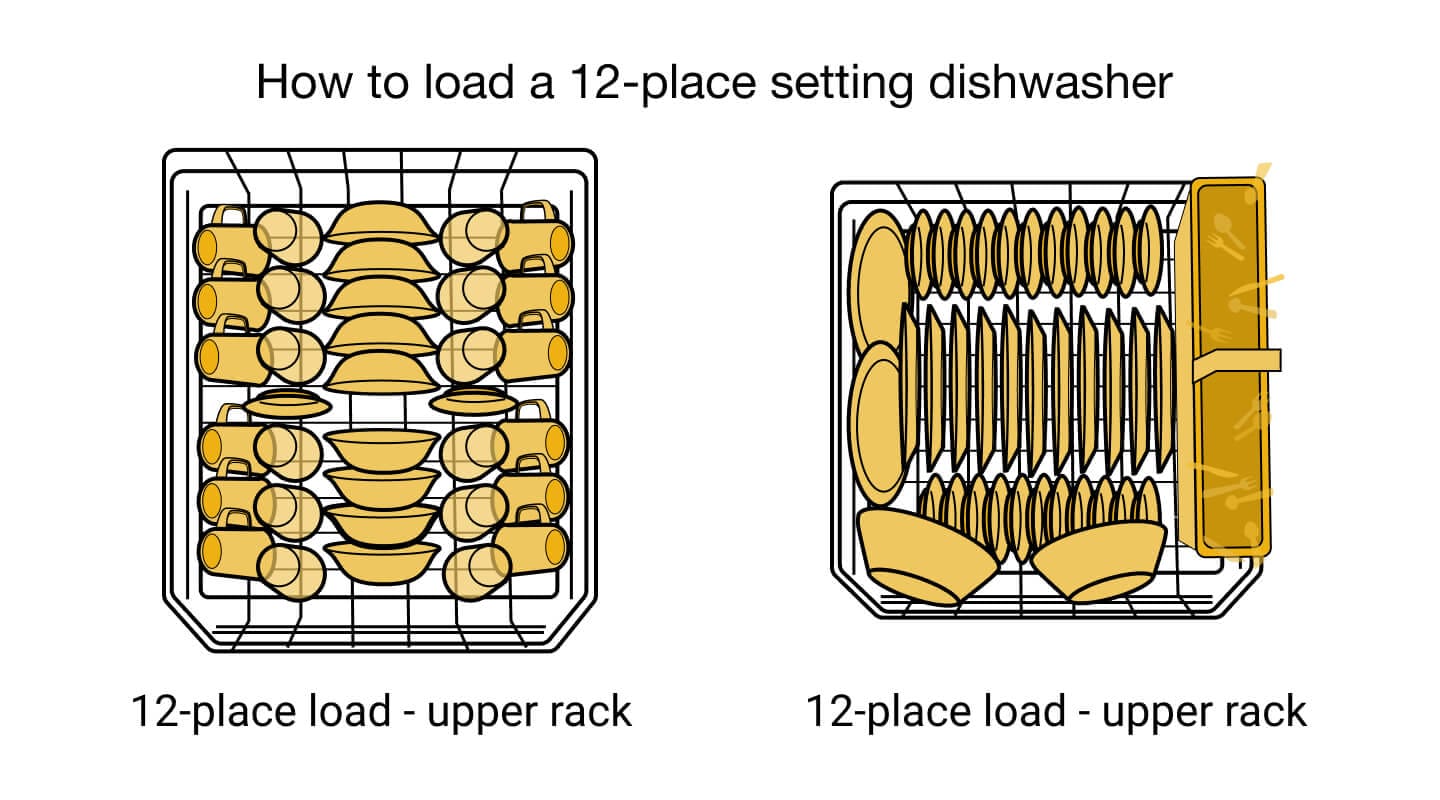 How to load a 12-place setting dishwasher

12-place load - upper rack

12-place load - upper rack