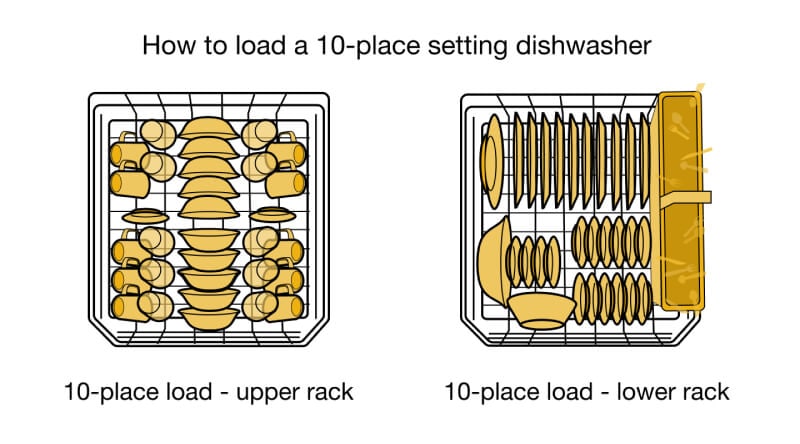 How to load a 10-place setting dishwasher

10-place load - upper rack

10-place load - lower rack