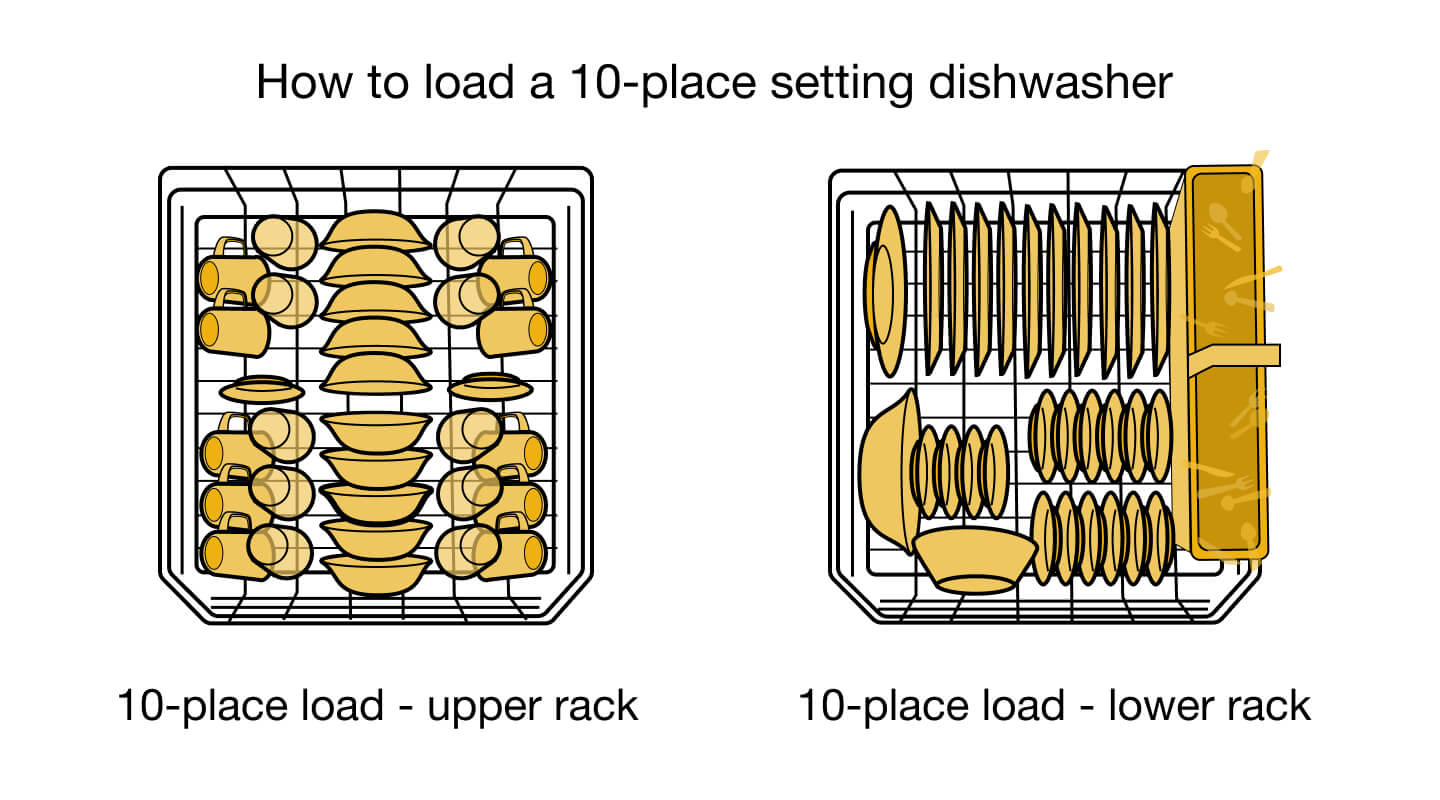 How to load a 10-place setting dishwasher

10-place load - upper rack

10-place load - lower rack